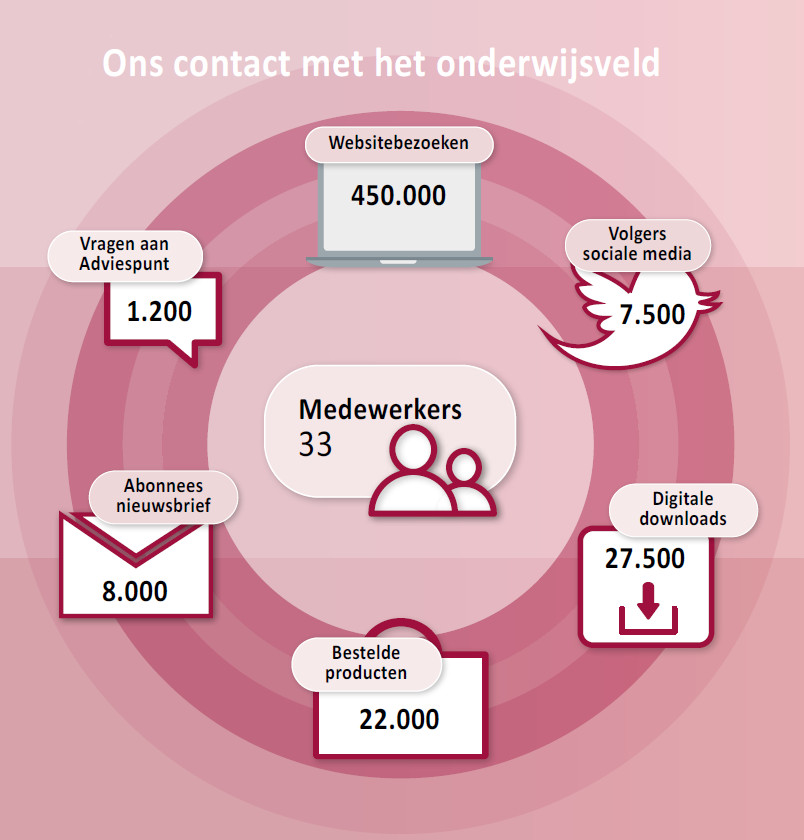 Ons contact met het onderwijsveld

Websitebezoeken
450.000

Volgers sociale media
7.500

Digitale downloads
27.500

Bestelde producten
22.000

Abonnees nieuwsbrief
8.000

Vragen aan Adviespunt
1.200

Medewerkers
33